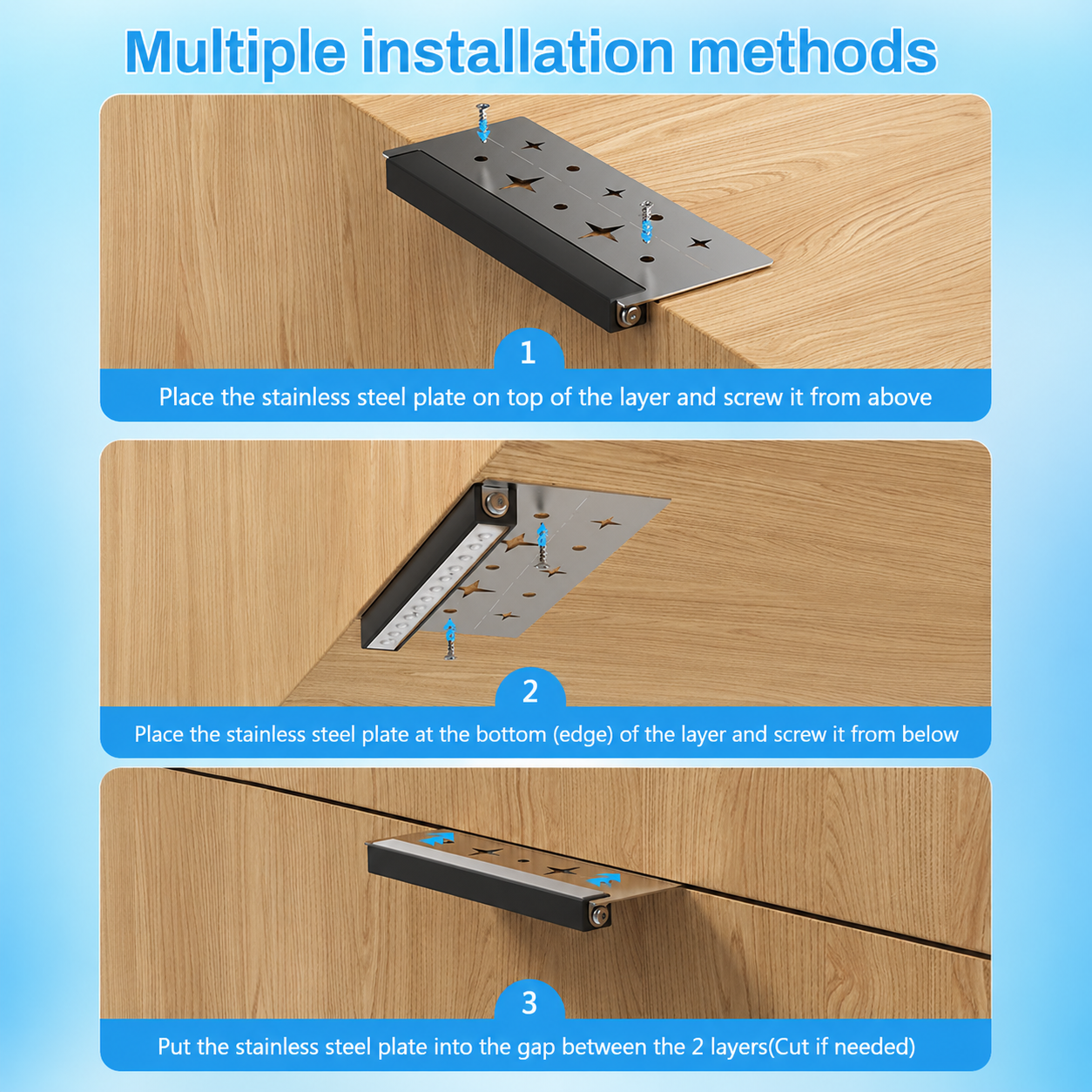 Multiple installation methods

1

Place the stainless steel plate on top of the layer and screw it from above

2

Place the stainless steel plate at the bottom (edge) of the layer and screw it from below

3

Put the stainless steel plate into the gap between the 2 layers(Cut if needed)