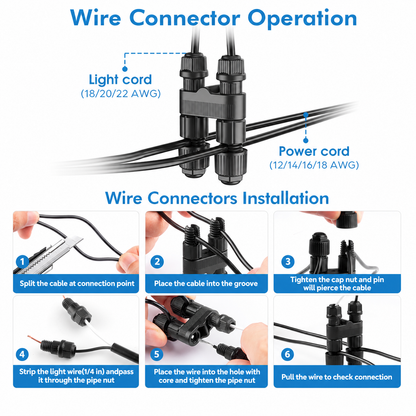 Wire Connector Operation

Light cord
(18/20/22 AWG)

Power cord
(12/14/16/18 AWG)

Wire Connectors Installation

1
Split the cable at connection point

2
Place the cable into the groove

3
Tighten the cap nut and pin will pierce the cable

4
Strip the light wire(1/4 in) andpass it through the pipe nut

5
Place the wire into the hole with core and tighten the pipe nut

6
Pull the wire to check connection